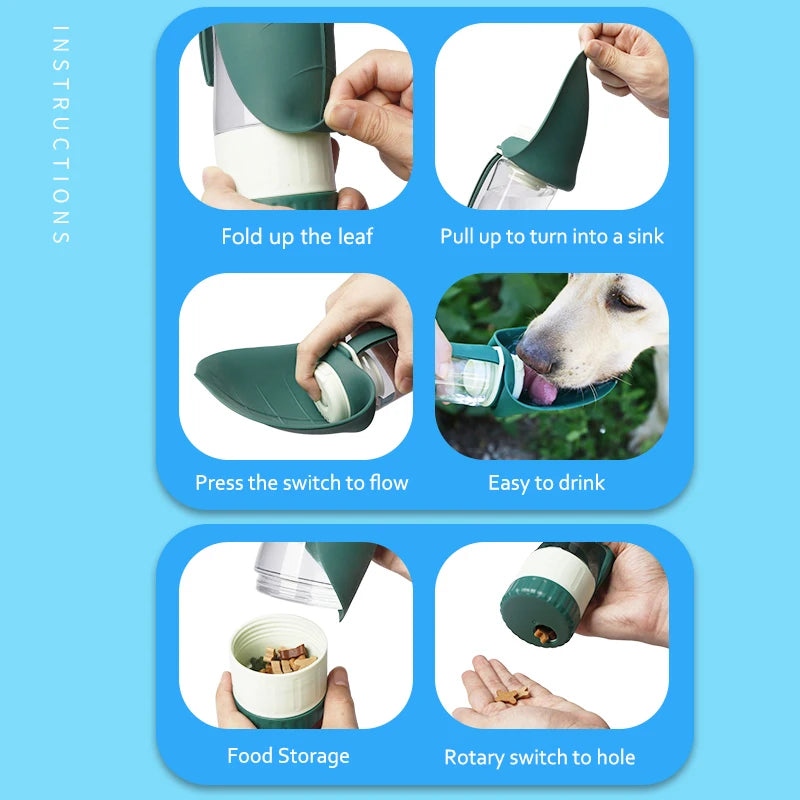 INSTRUCTIONS

Fold up the leaf

Pull up to turn into a sink

Press the switch to flow

Easy to drink

Food Storage

Rotary switch to hole